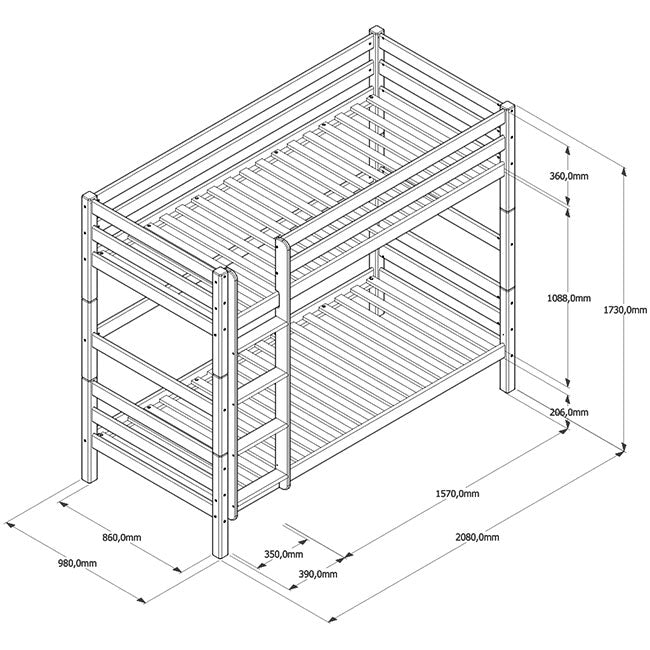 360,0mm

1088,0mm

1730,0mm

206,0mm

1570,0mm

2080,0mm

860,0mm

980,0mm

350,0mm

390,0mm